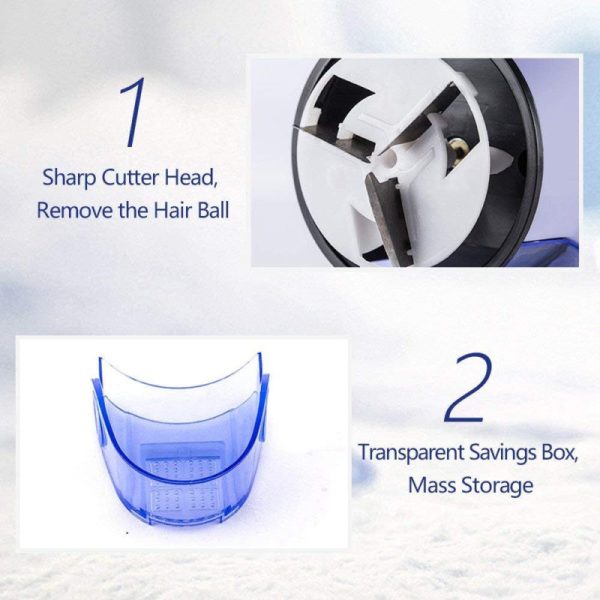 1

Sharp Cutter Head, Remove the Hair Ball

2

Transparent Savings Box, Mass Storage